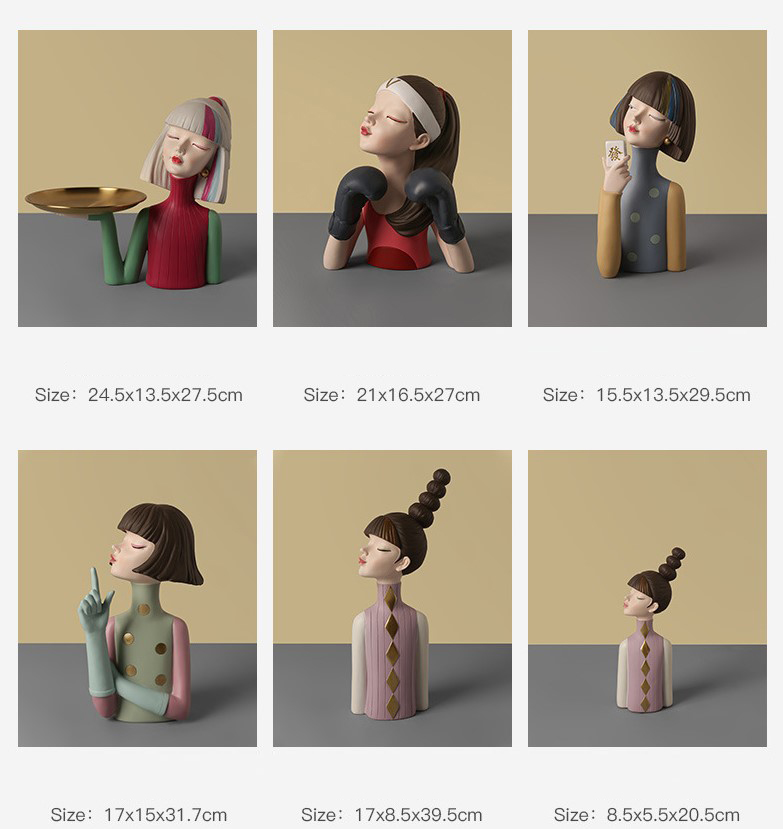 發

Size：24.5x13.5x27.5cm

Size：21x16.5x27cm

Size：15.5x13.5x29.5cm

Size：17x15x31.7cm

Size：17x8.5x39.5cm

Size：8.5x5.5x20.5cm